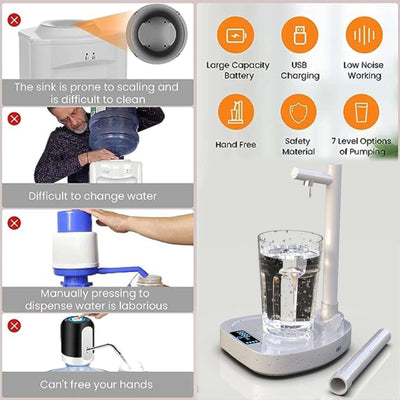 The sink is prone to scaling and is difficult to clean

Difficult to change water

Manually pressing to dispense water is laborious

Can't free your hands

Large Capacity Battery

USB Charging

Low Noise Working

Hand Free

Safety Material

7 Level Options of Pumping