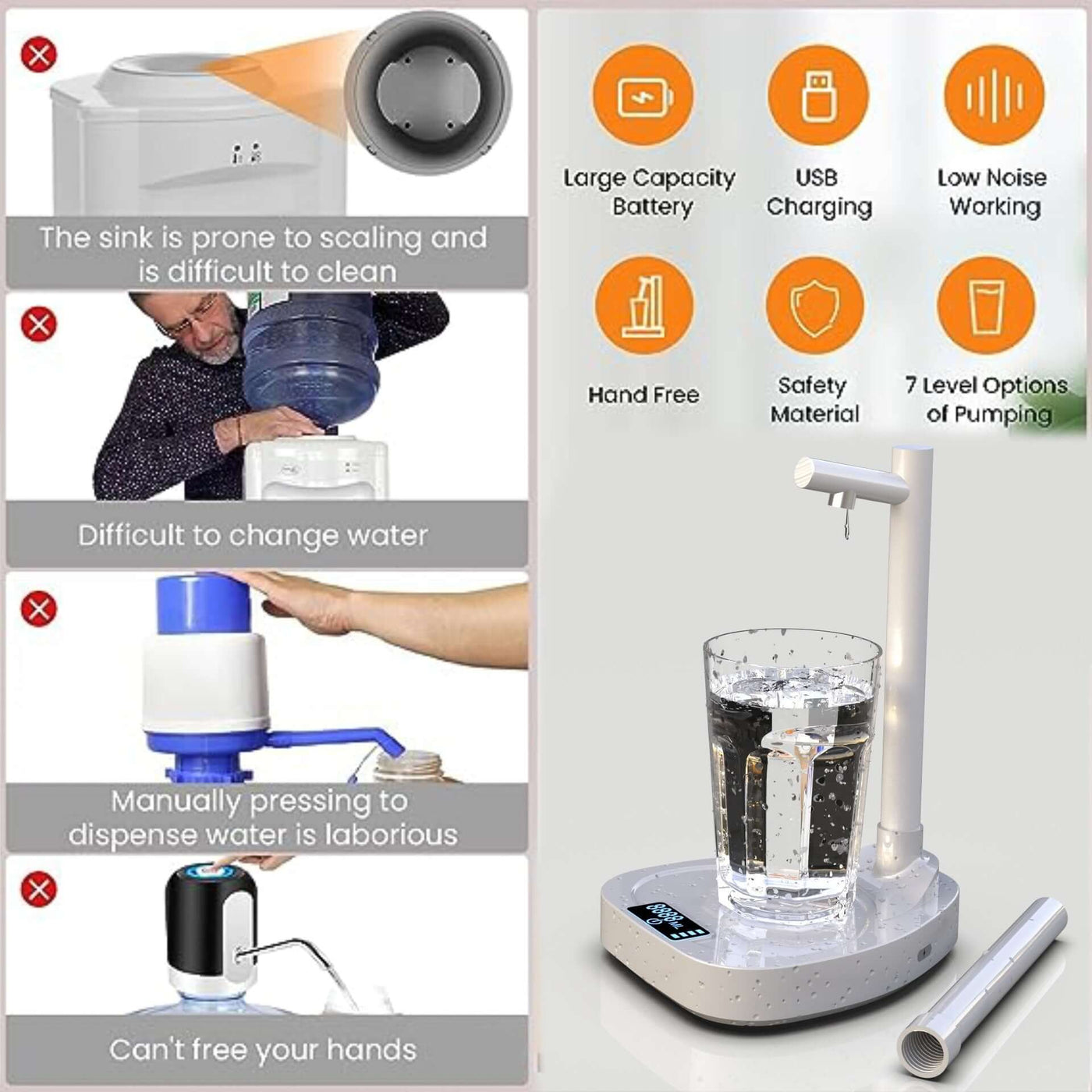 The sink is prone to scaling and is difficult to clean

Difficult to change water

Manually pressing to dispense water is laborious

Can't free your hands

Large Capacity Battery

USB Charging

Low Noise Working

Hand Free

Safety Material

7 Level Options of Pumping

8888