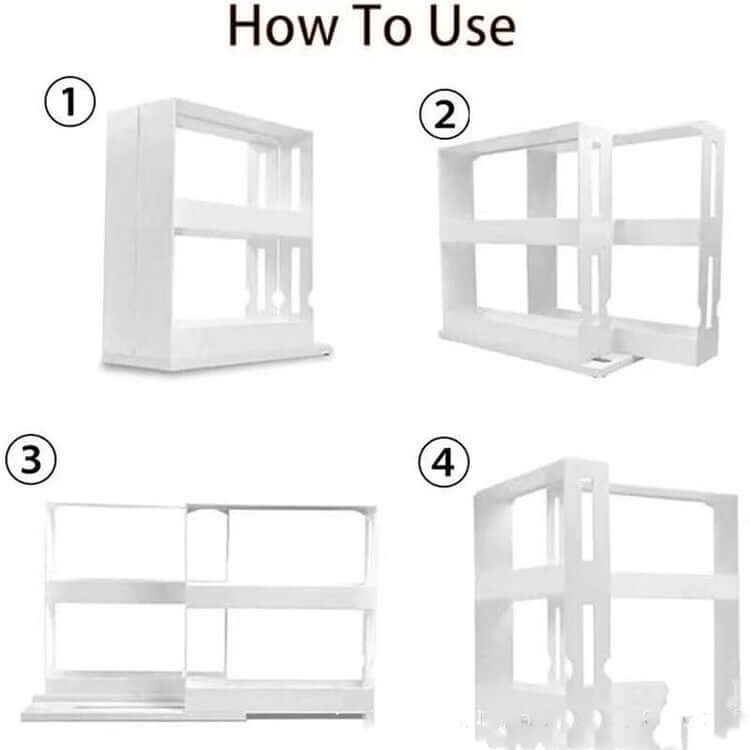 How To Use

1

2

3

4